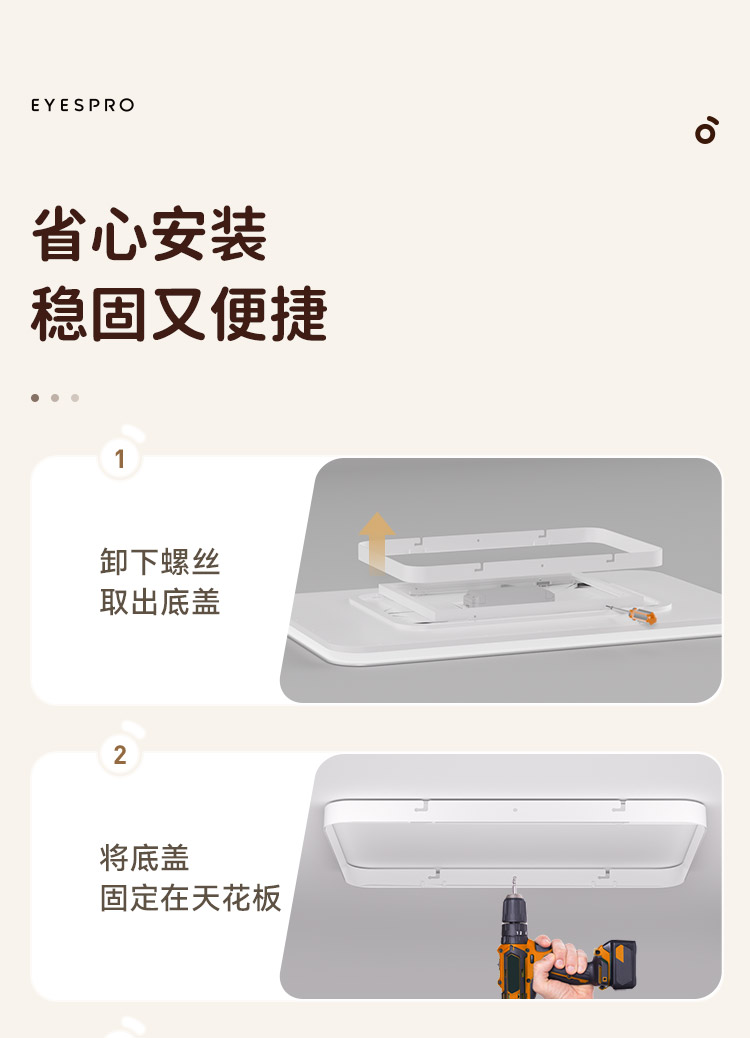 EYESPRO

省心安装
稳固又便捷

1

卸下螺丝
取出底盖

2

将底盖
固定在天花板